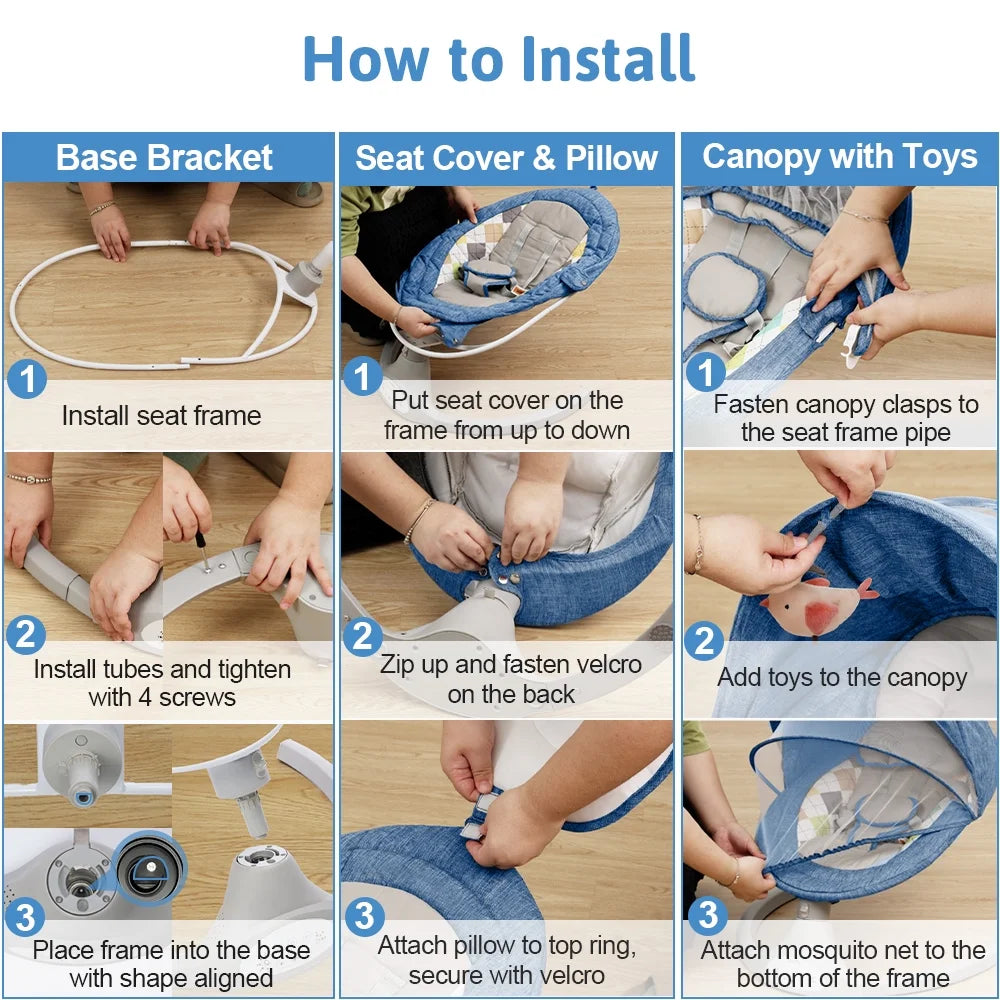 How to Install

Base Bracket

1
Install seat frame

2
Install tubes and tighten with 4 screws

3
Place frame into the base with shape aligned

Seat Cover & Pillow

1
Put seat cover on the frame from up to down

2
Zip up and fasten velcro on the back

3
Attach pillow to top ring, secure with velcro

Canopy with Toys

1
Fasten canopy clasps to the seat frame pipe

2
Add toys to the canopy

3
Attach mosquito net to the bottom of the frame